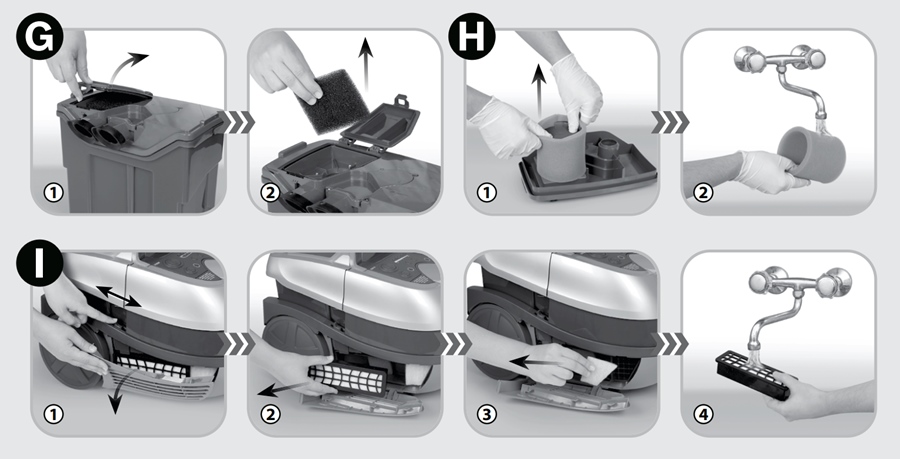 G

①

②

H

①

②

I

①

②

③

④